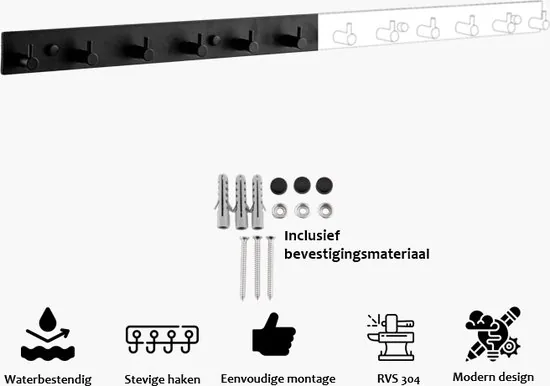 Inclusief bevestigingsmateriaal

Waterbestendig

Stevige haken

Eenvoudige montage

RVS 304

Modern design