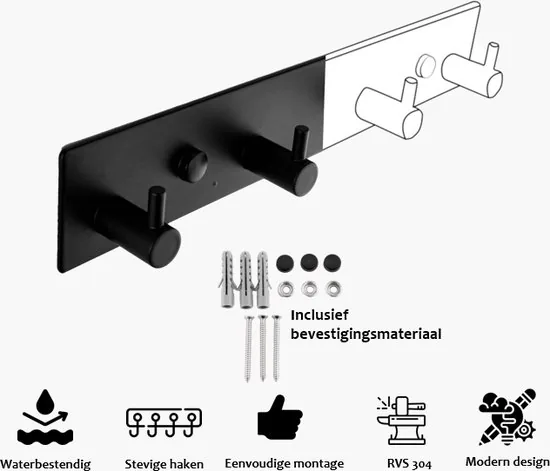 Inclusief bevestigingsmateriaal

Waterbestendig

Stevige haken

Eenvoudige montage

RVS 304

Modern design