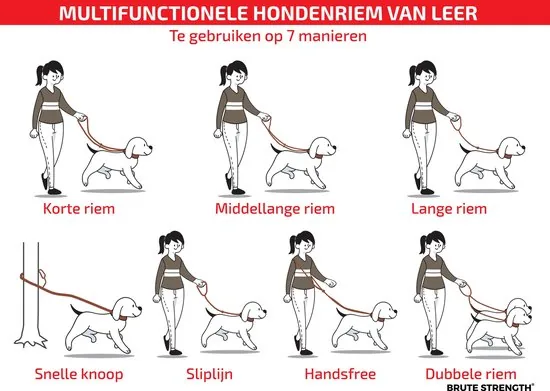 MULTIFUNCTIONELE HONDENRIEM VAN LEER

Te gebruiken op 7 manieren

Korte riem

Middellange riem

Lange riem

Snelle knoop

Sliplijn

Handsfree

Dubbele riem

BRUTE STRENGTH®