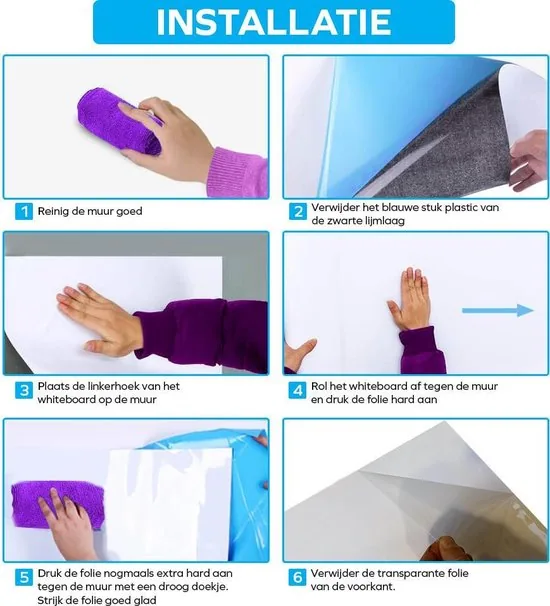 INSTALLATIE

1 Reinig de muur goed

2 Verwijder het blauwe stuk plastic van de zwarte lijmlaag

3 Plaats de linkerhoek van het whiteboard op de muur

4 Rol het whiteboard af tegen de muur en druk de folie hard aan

5 Druk de folie nogmaals extra hard aan tegen de muur met een droog doekje. Strijk de folie goed glad

6 Verwijder de transparante folie van de voorkant.