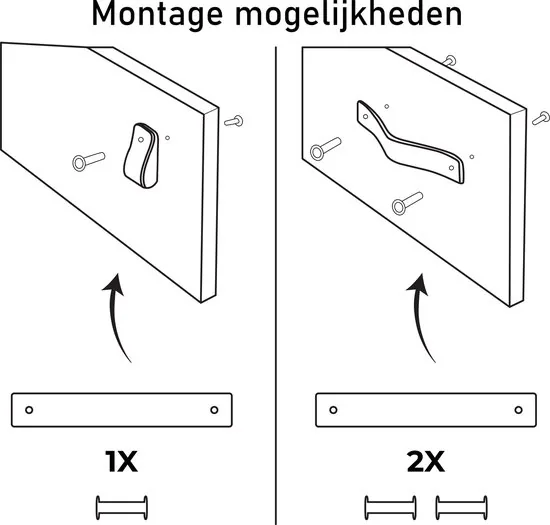 Montage mogelijkheden

1X

2X